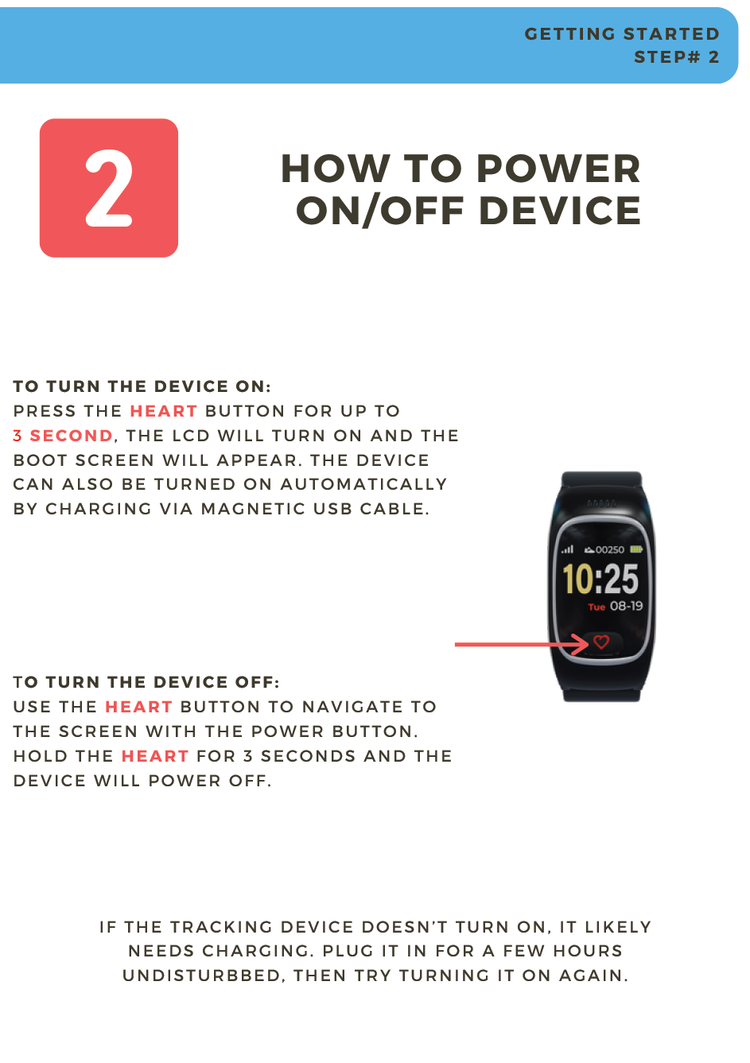 GETTING STARTED
STEP# 2

2

HOW TO POWER ON/OFF DEVICE

TO TURN THE DEVICE ON:
PRESS THE HEART BUTTON FOR UP TO 3 SECOND, THE LCD WILL TURN ON AND THE BOOT SCREEN WILL APPEAR. THE DEVICE CAN ALSO BE TURNED ON AUTOMATICALLY BY CHARGING VIA MAGNETIC USB CABLE.

00250
10:25
Tue 08-19

TO TURN THE DEVICE OFF:
USE THE HEART BUTTON TO NAVIGATE TO THE SCREEN WITH THE POWER BUTTON. HOLD THE HEART FOR 3 SECONDS AND THE DEVICE WILL POWER OFF.

IF THE TRACKING DEVICE DOESN'T TURN ON, IT LIKELY NEEDS CHARGING. PLUG IT IN FOR A FEW HOURS UNDISTURBBED, THEN TRY TURNING IT ON AGAIN.